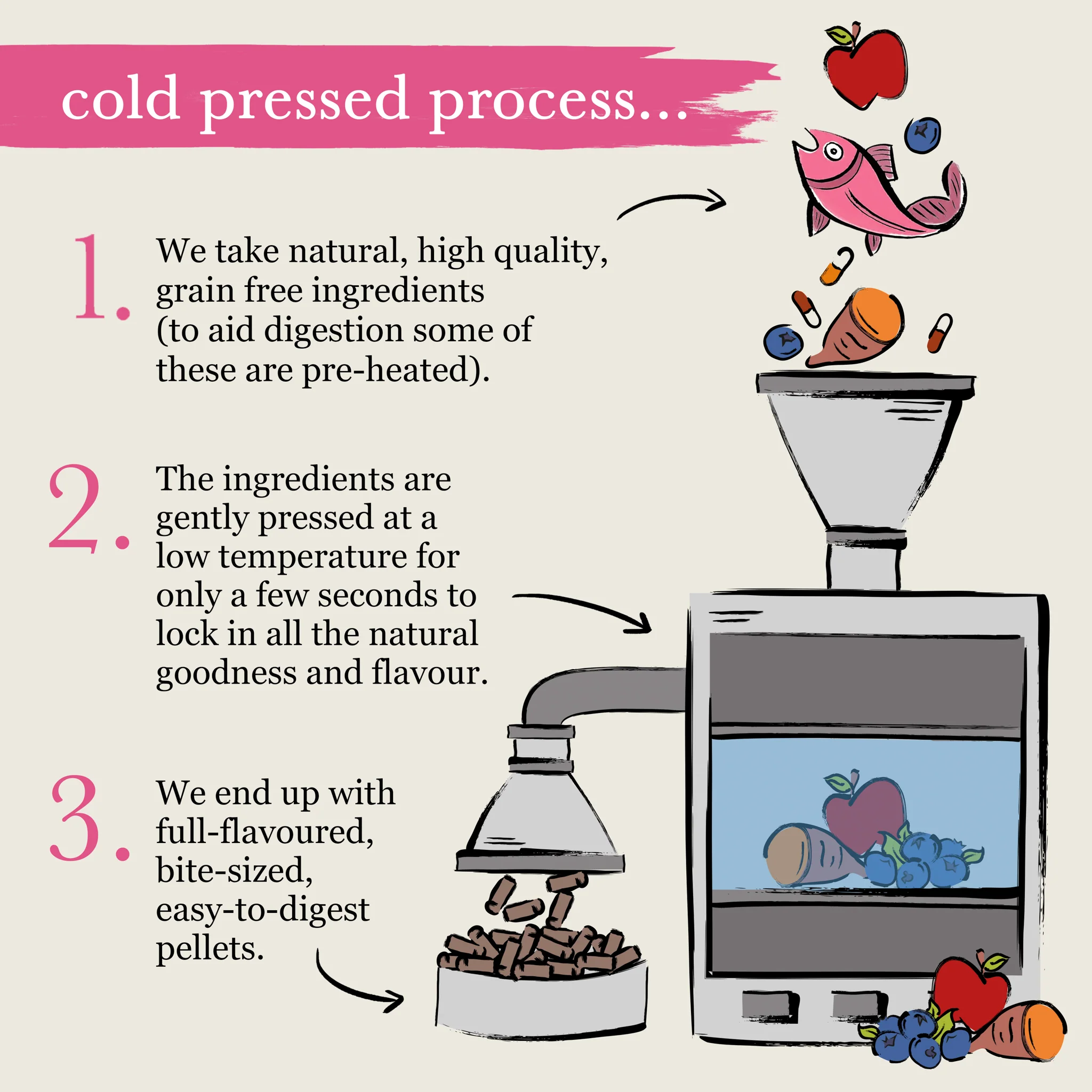 cold pressed process...

1. We take natural, high quality, grain free ingredients (to aid digestion some of these are pre-heated).

2. The ingredients are gently pressed at a low temperature for only a few seconds to lock in all the natural goodness and flavour.

3. We end up with full-flavoured, bite-sized, easy-to-digest pellets.